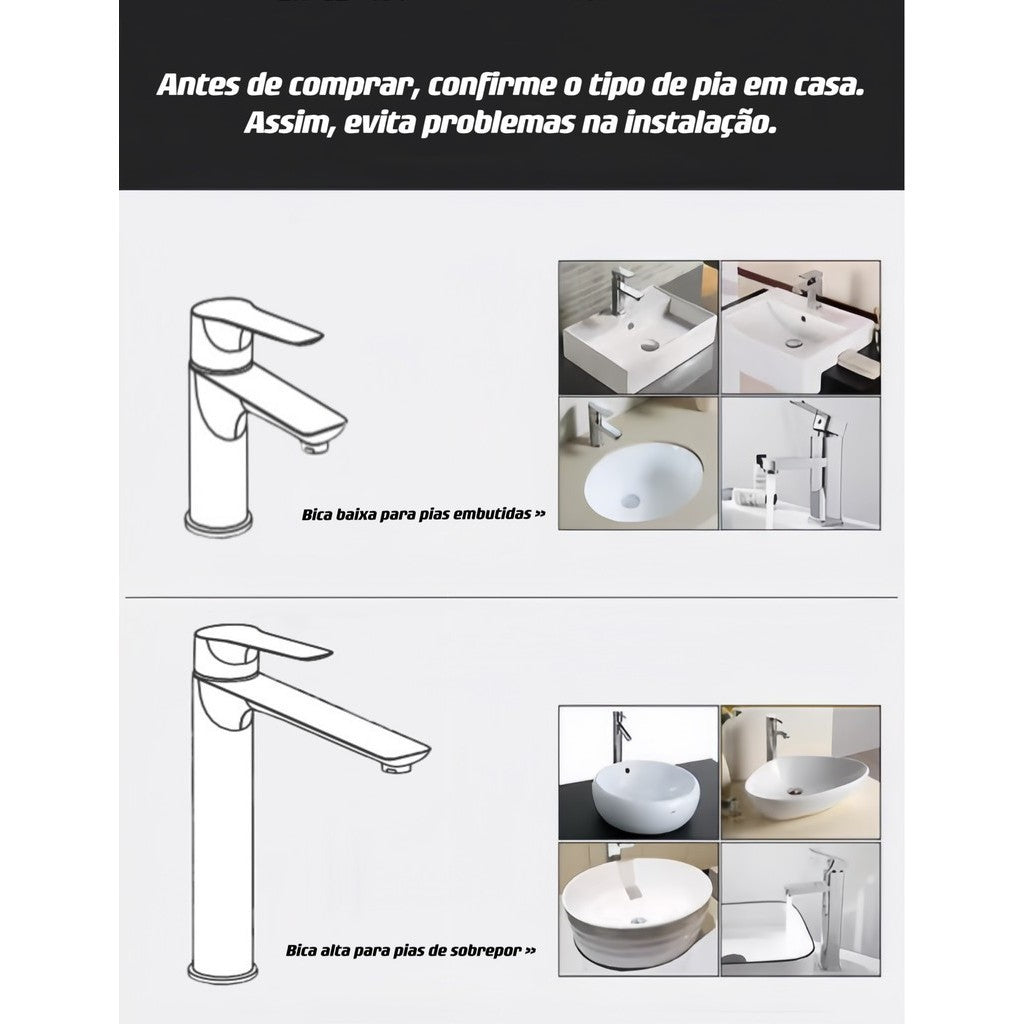 Antes de comprar, confirme o tipo de pia em casa.
Assim, evita problemas na instalação.

Bica baixa para pias embutidas »

Bica alta para pias de sobrepor »