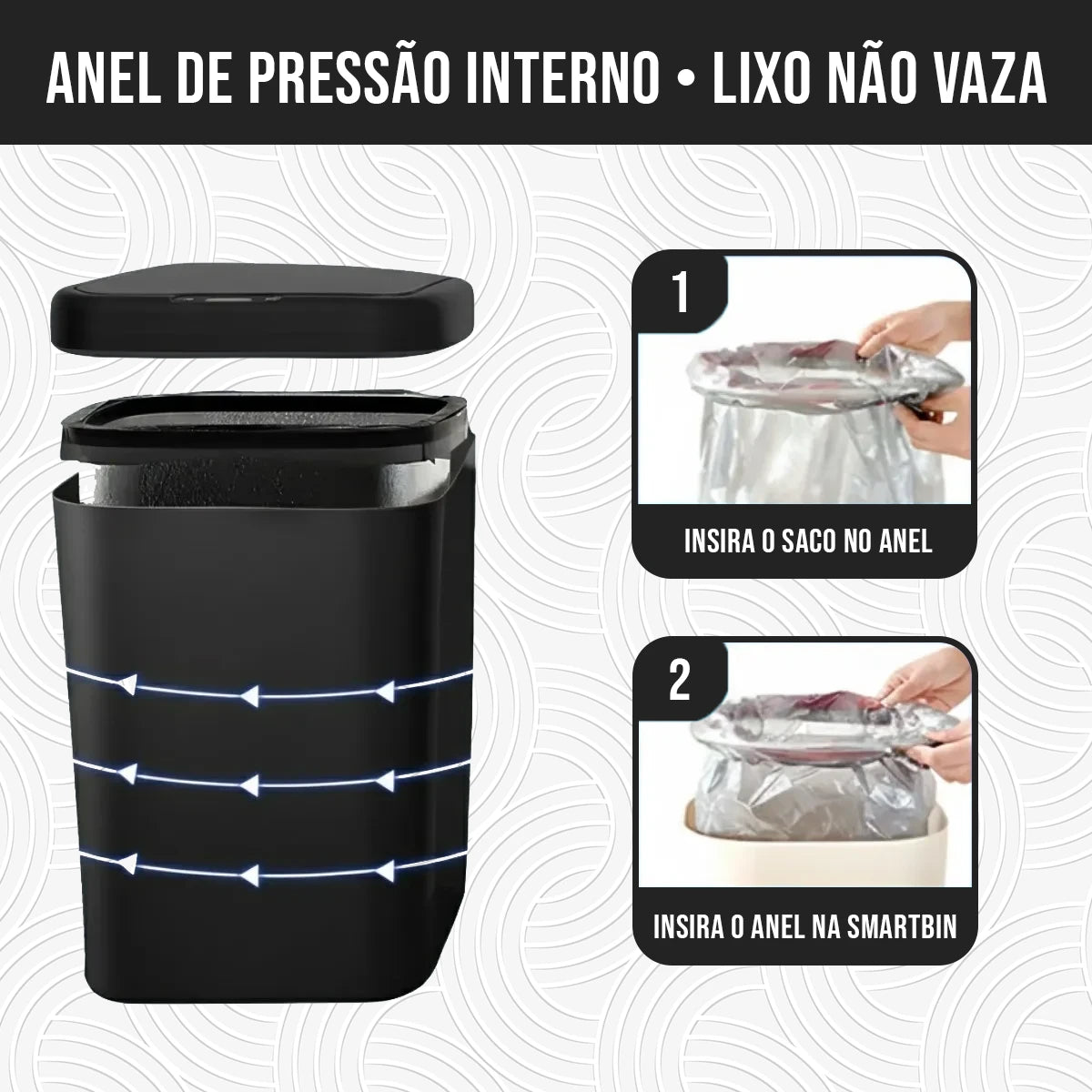 ANEL DE PRESSÃO INTERNO • LIXO NÃO VAZA

1

INSIRA O SACO NO ANEL

2

INSIRA O ANEL NA SMARTBIN