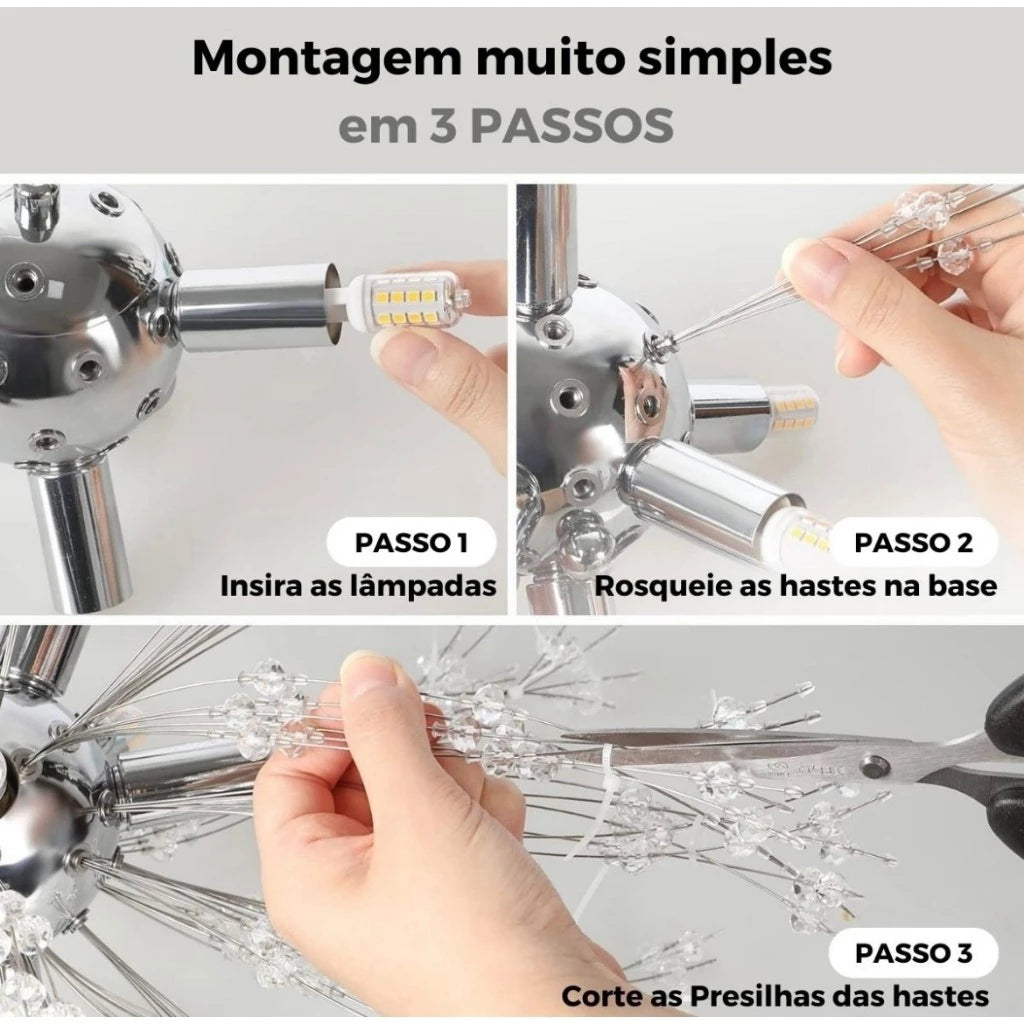 Montagem muito simples
em 3 PASSOS

PASSO 1
Insira as lâmpadas

PASSO 2
Rosqueie as hastes na base

PASSO 3
Corte as Presilhas das hastes