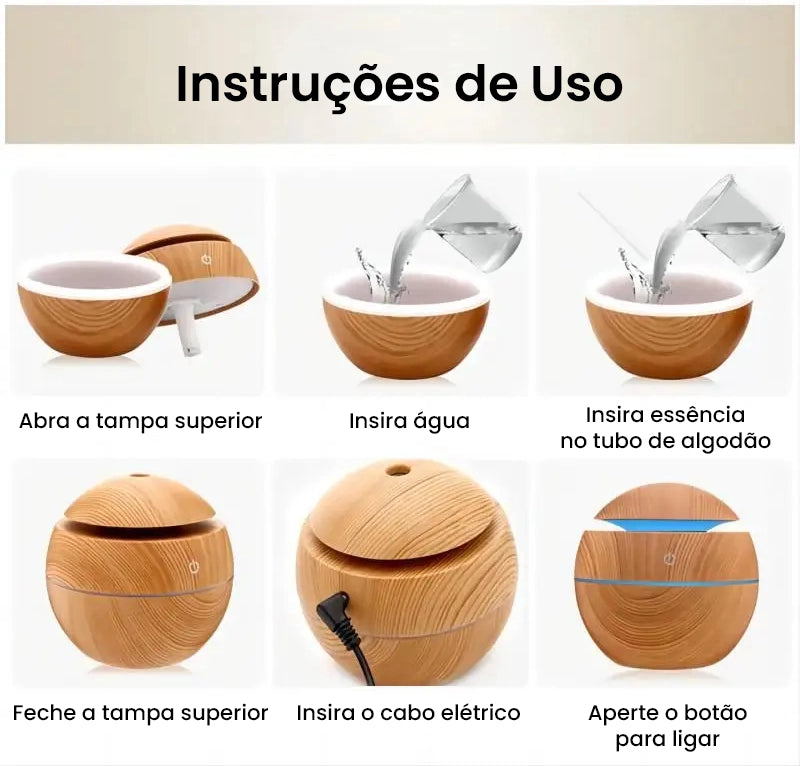 Instruções de Uso

Abra a tampa superior

Insira água

Insira essência no tubo de algodão

Feche a tampa superior

Insira o cabo elétrico

Aperte o botão para ligar