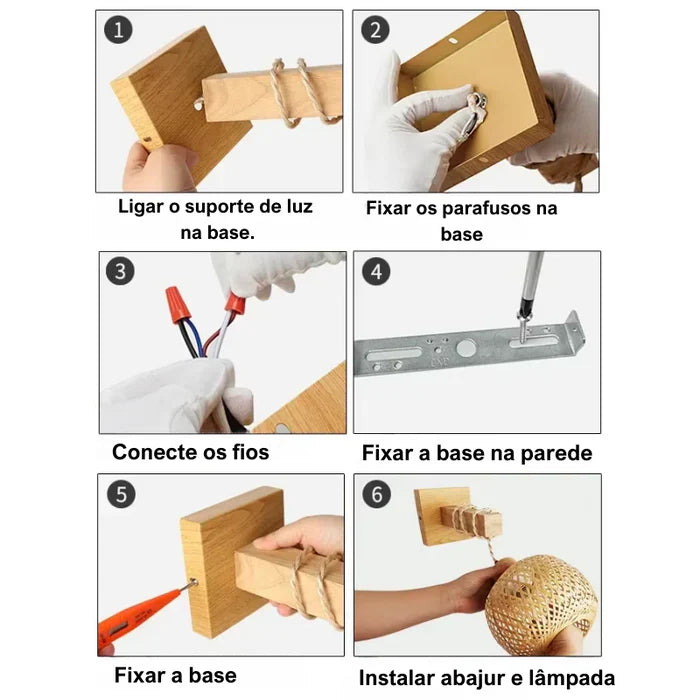 1
Ligar o suporte de luz na base.

2
Fixar os parafusos na base

3
Conecte os fios

4
Fixar a base na parede

5
Fixar a base

6
Instalar abajur e lâmpada