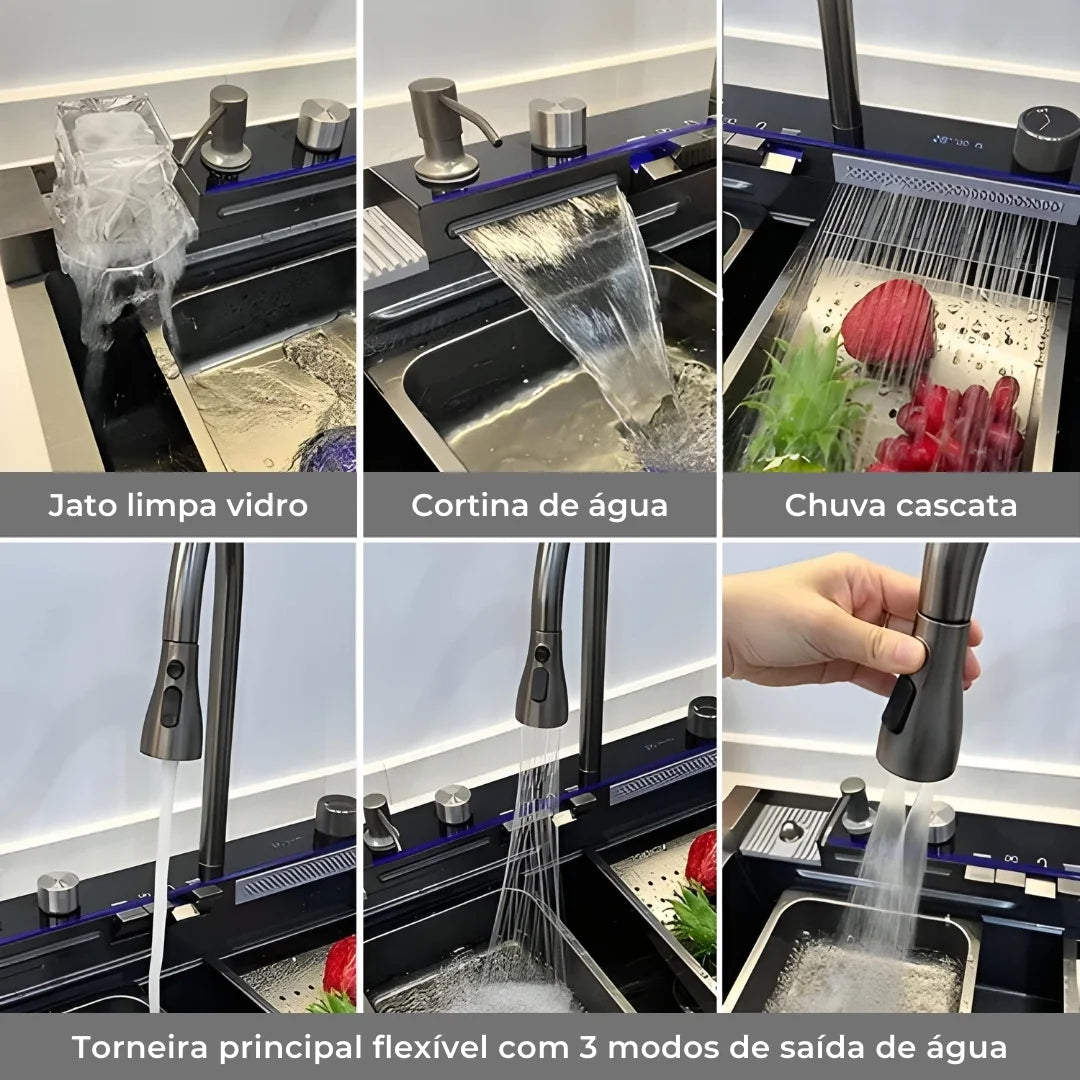 Jato limpa vidro

Cortina de água

Chuva cascata

Torneira principal flexível com 3 modos de saída de água