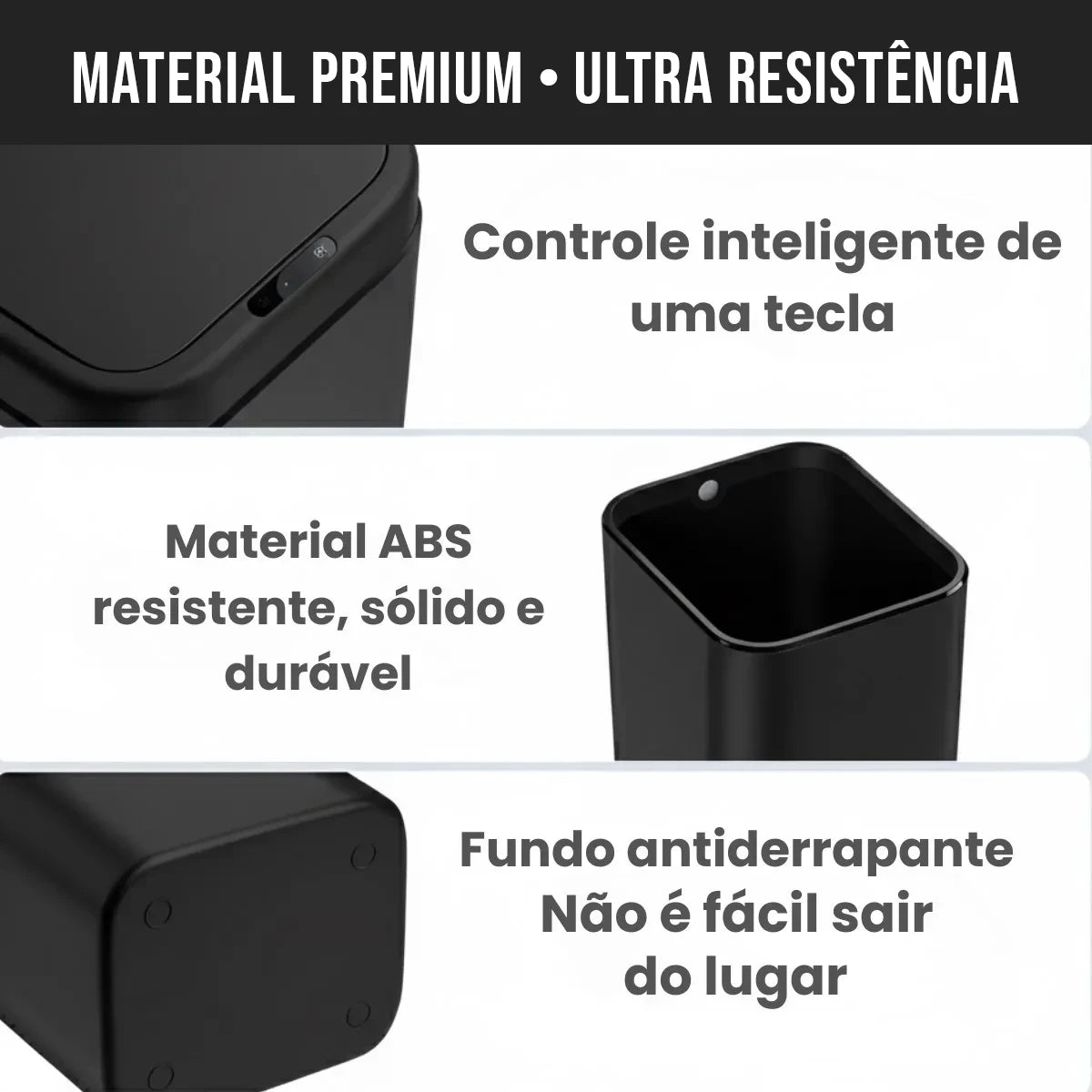 MATERIAL PREMIUM • ULTRA RESISTÊNCIA

Controle inteligente de uma tecla

Material ABS resistente, sólido e durável

Fundo antiderrapante
Não é fácil sair do lugar